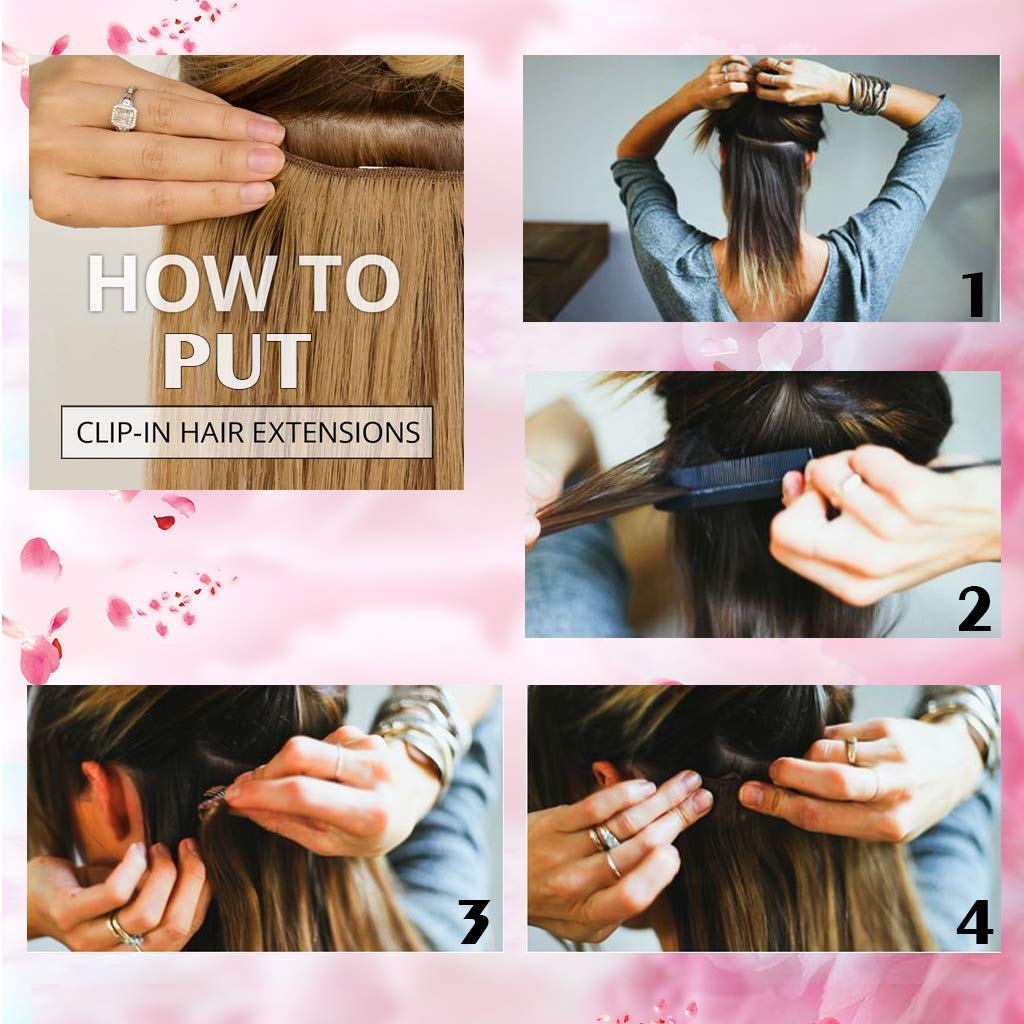 HOW TO PUT

CLIP-IN HAIR EXTENSIONS

1

2

3

4